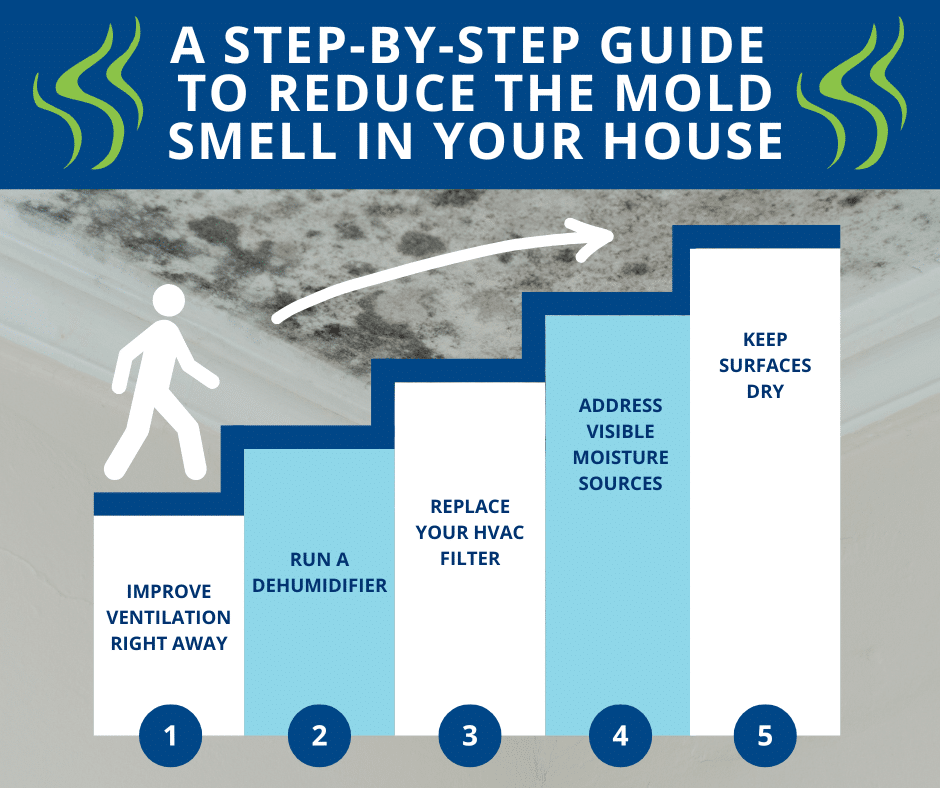 A STEP-BY-STEP GUIDE TO REDUCE THE MOLD SMELL IN YOUR HOUSE

IMPROVE VENTILATION RIGHT AWAY

1

RUN A DEHUMIDIFIER

2

REPLACE YOUR HVAC FILTER

3

ADDRESS VISIBLE MOISTURE SOURCES

4

KEEP SURFACES DRY

5